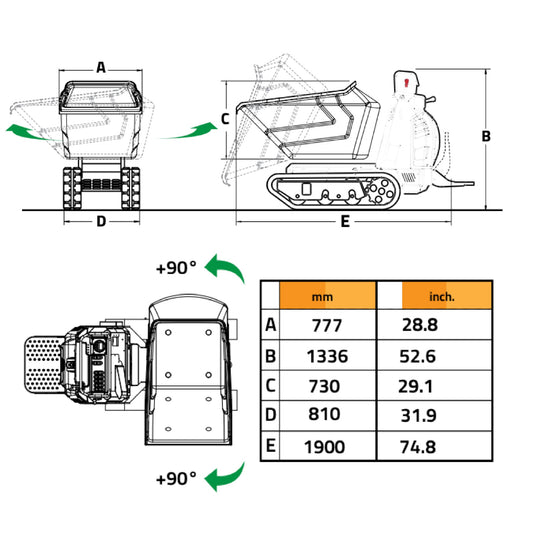 A

C

B

D

E

+90°

+90°

| | mm | inch. |
|---|---|---|
| A | 777 | 28.8 |
| B | 1336 | 52.6 |
| C | 730 | 29.1 |
| D | 810 | 31.9 |
| E | 1900 | 74.8 |