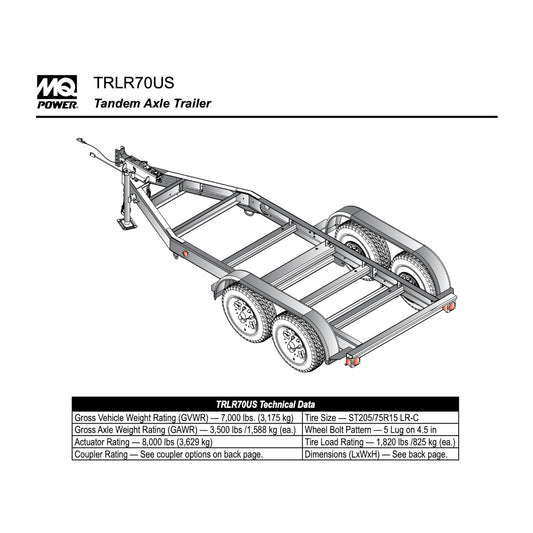 MQ POWER

TRLR70US
Tandem Axle Trailer

| TRLR70US Technical Data | |
|---|---|
| Gross Vehicle Weight Rating (GVWR) — 7,000 lbs. (3,175 kg) | Tire Size — ST205/75R15 LR-C |
| Gross Axle Weight Rating (GAWR) — 3,500 lbs /1,588 kg (ea.) | Wheel Bolt Pattern — 5 Lug on 4.5 in |
| Actuator Rating — 8,000 lbs (3,629 kg) | Tire Load Rating — 1,820 lbs /825 kg (ea.) |
| Coupler Rating — See coupler options on back page. | Dimensions (LxWxH) — See back page. |