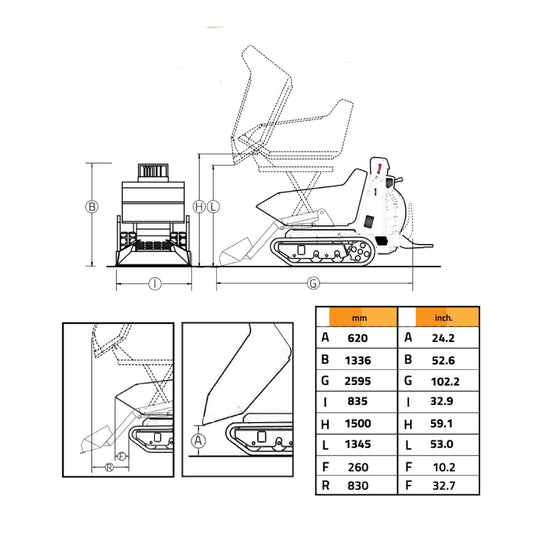 B

H L

I

G

F

R

A

| | mm | | inch. |
|---|---|---|---|
| A | 620 | A | 24.2 |
| B | 1336 | B | 52.6 |
| G | 2595 | G | 102.2 |
| I | 835 | I | 32.9 |
| H | 1500 | H | 59.1 |
| L | 1345 | L | 53.0 |
| F | 260 | F | 10.2 |
| R | 830 | F | 32.7 |