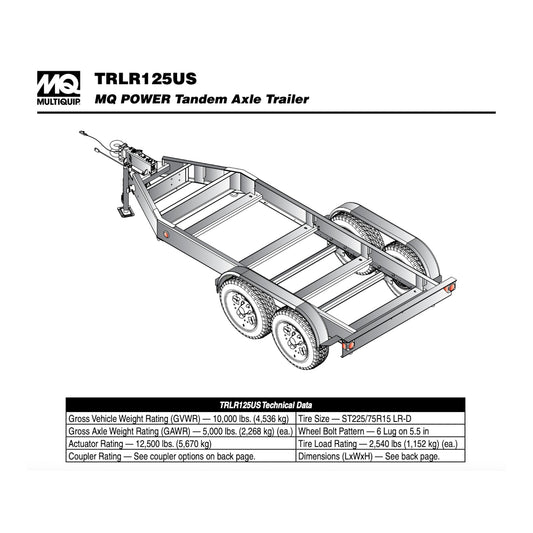 MQ
MULTIQUIP

TRLR125US
MQ POWER Tandem Axle Trailer

| TRLR125US Technical Data | |
|---|---|
| Gross Vehicle Weight Rating (GVWR) — 10,000 lbs. (4,536 kg) | Tire Size — ST225/75R15 LR-D |
| Gross Axle Weight Rating (GAWR) — 5,000 lbs. (2,268 kg) (ea.) | Wheel Bolt Pattern — 6 Lug on 5.5 in |
| Actuator Rating — 12,500 lbs. (5,670 kg) | Tire Load Rating — 2,540 lbs (1,152 kg) (ea.) |
| Coupler Rating — See coupler options on back page. | Dimensions (LxWxH) — See back page. |