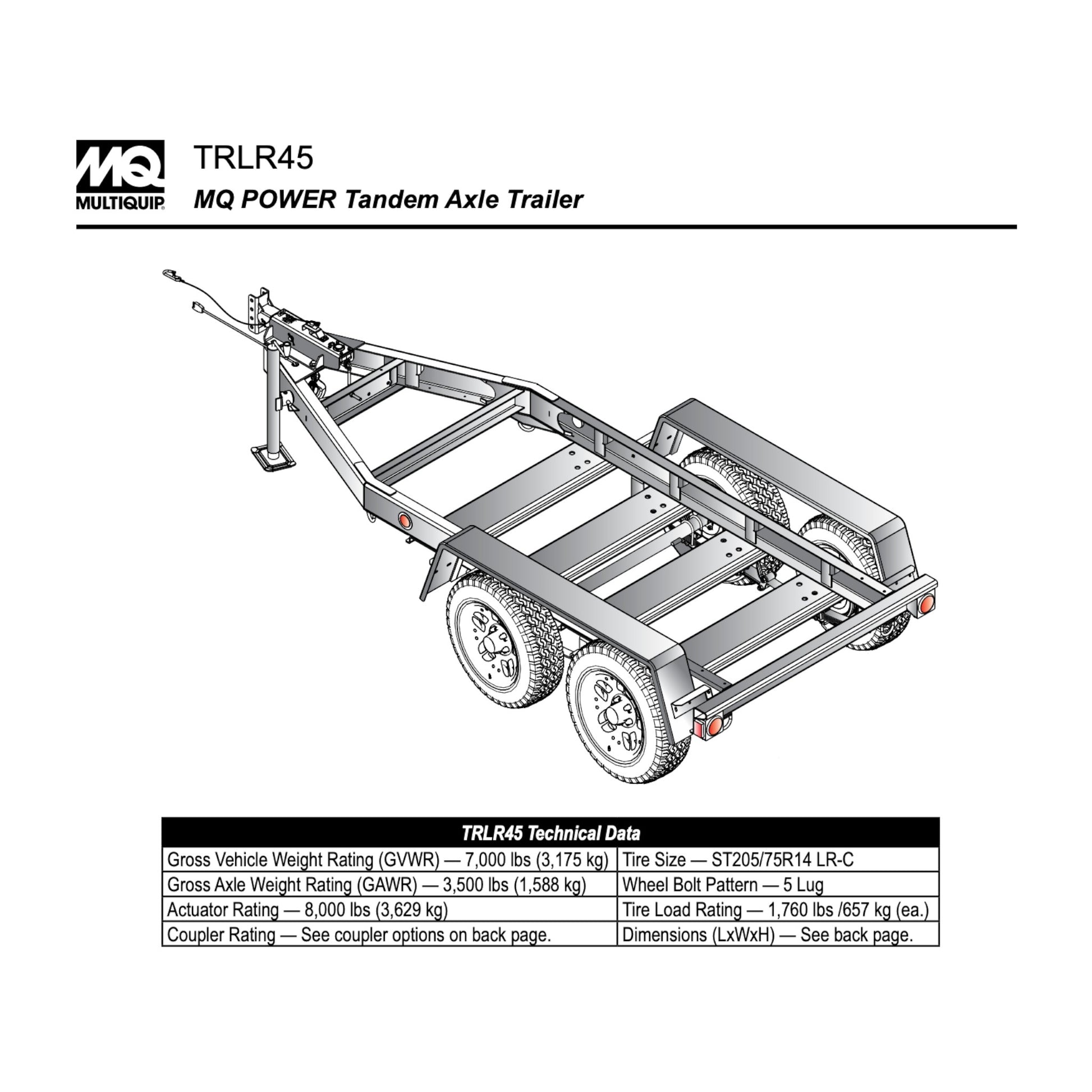 MQ
MULTIQUIP

TRLR45
MQ POWER Tandem Axle Trailer

| TRLR45 Technical Data | |
|---|---|
| Gross Vehicle Weight Rating (GVWR) — 7,000 lbs (3,175 kg) | Tire Size — ST205/75R14 LR-C |
| Gross Axle Weight Rating (GAWR) — 3,500 lbs (1,588 kg) | Wheel Bolt Pattern — 5 Lug |
| Actuator Rating — 8,000 lbs (3,629 kg) | Tire Load Rating — 1,760 lbs /657 kg (ea.) |
| Coupler Rating — See coupler options on back page. | Dimensions (LxWxH) — See back page. |