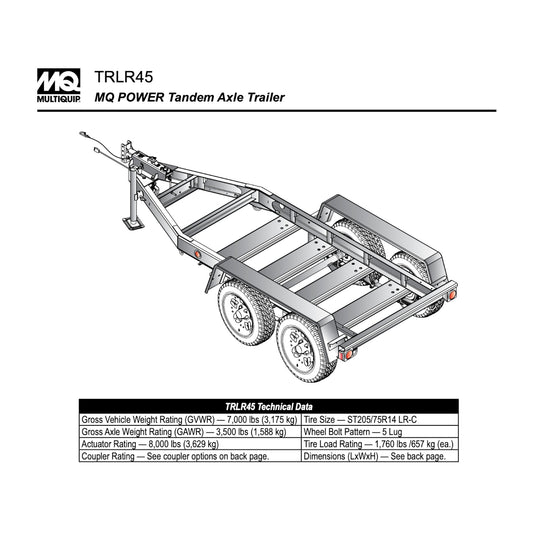 MQ
MULTIQUIP

TRLR45
MQ POWER Tandem Axle Trailer

| TRLR45 Technical Data | |
|---|---|
| Gross Vehicle Weight Rating (GVWR) — 7,000 lbs (3,175 kg) | Tire Size — ST205/75R14 LR-C |
| Gross Axle Weight Rating (GAWR) — 3,500 lbs (1,588 kg) | Wheel Bolt Pattern — 5 Lug |
| Actuator Rating — 8,000 lbs (3,629 kg) | Tire Load Rating — 1,760 lbs /657 kg (ea.) |
| Coupler Rating — See coupler options on back page. | Dimensions (LxWxH) — See back page. |