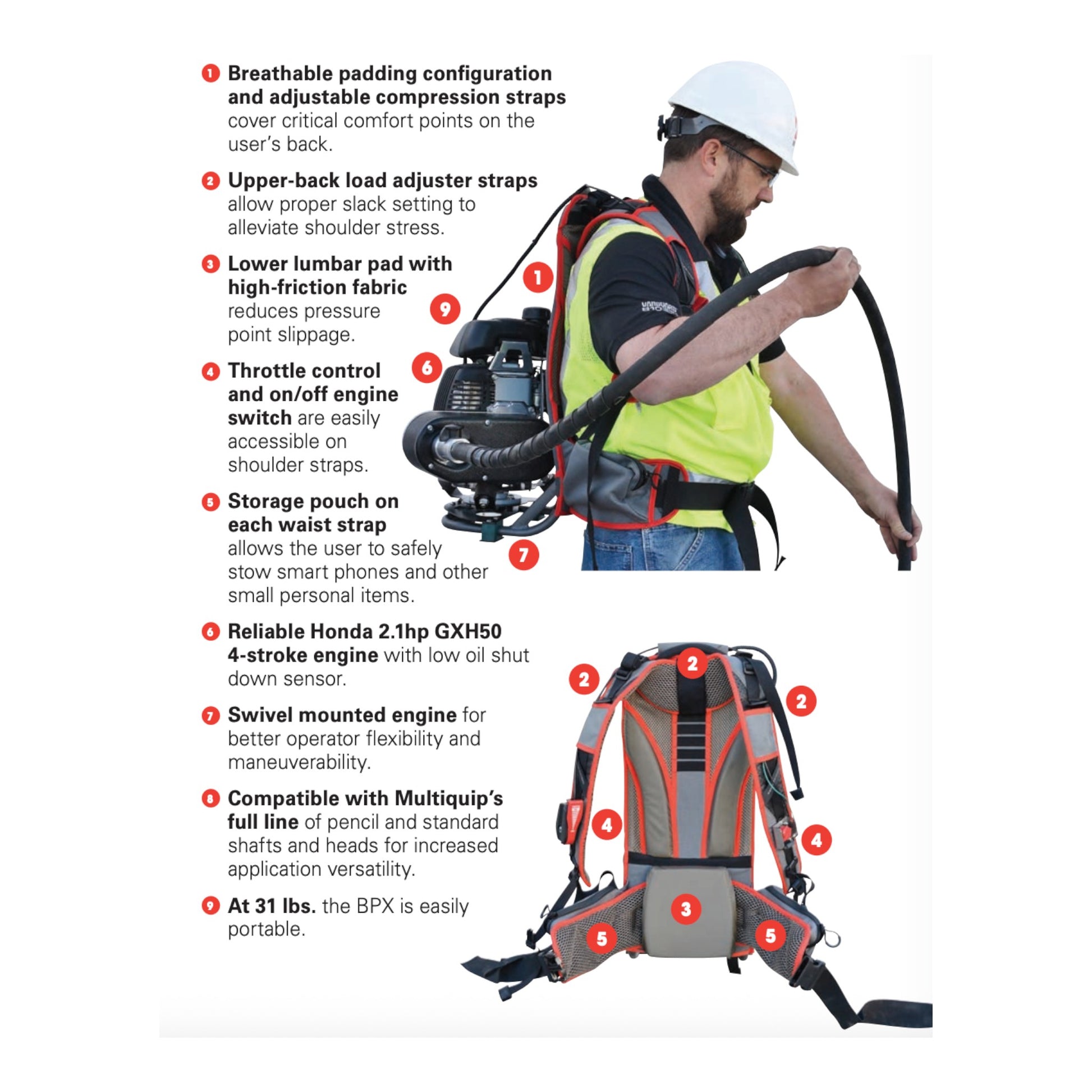 1 **Breathable padding configuration and adjustable compression straps** cover critical comfort points on the user's back.

2 **Upper-back load adjuster straps** allow proper slack setting to alleviate shoulder stress.

3 **Lower lumbar pad with high-friction fabric** reduces pressure point slippage.

4 **Throttle control and on/off engine switch** are easily accessible on shoulder straps.

5 **Storage pouch on each waist strap** allows the user to safely stow smart phones and other small personal items.

6 **Reliable Honda 2.1hp GXH50 4-stroke engine** with low oil shut down sensor.

7 **Swivel mounted engine** for better operator flexibility and maneuverability.

8 **Compatible with Multiquip's full line** of pencil and standard shafts and heads for increased application versatility.

9 **At 31 lbs.** the BPX is easily portable.

1
9
6
7
2
2
2
4
4
3
5
5