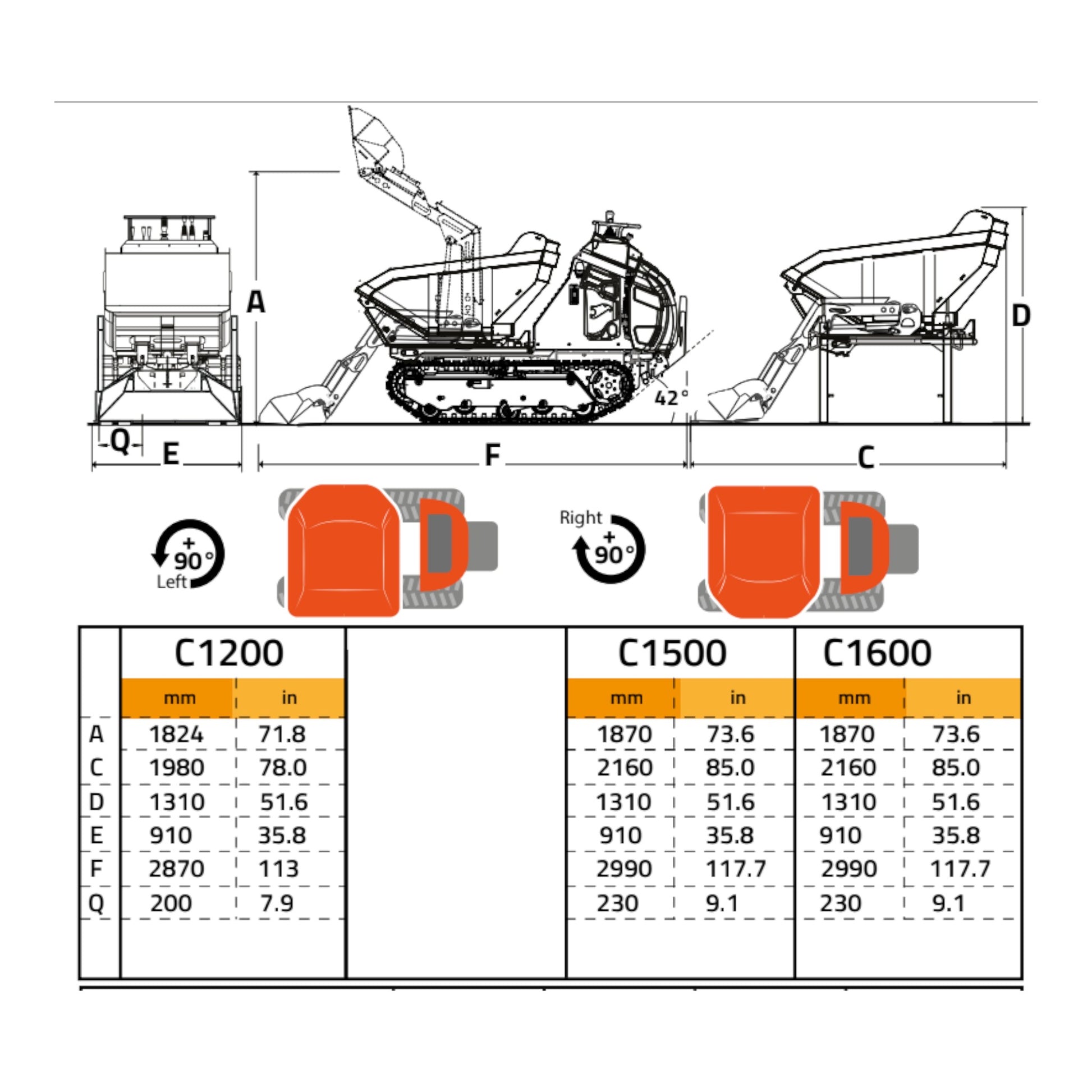 A

D

42°

Q

E

F

C

+ 90° Left

Right + 90°

| | C1200 | | | C1500 | | C1600 | |
|---|---|---|---|---|---|---|---|
| | mm | in | | mm | in | mm | in |
| A | 1824 | 71.8 | | 1870 | 73.6 | 1870 | 73.6 |
| C | 1980 | 78.0 | | 2160 | 85.0 | 2160 | 85.0 |
| D | 1310 | 51.6 | | 1310 | 51.6 | 1310 | 51.6 |
| E | 910 | 35.8 | | 910 | 35.8 | 910 | 35.8 |
| F | 2870 | 113 | | 2990 | 117.7 | 2990 | 117.7 |
| Q | 200 | 7.9 | | 230 | 9.1 | 230 | 9.1 |