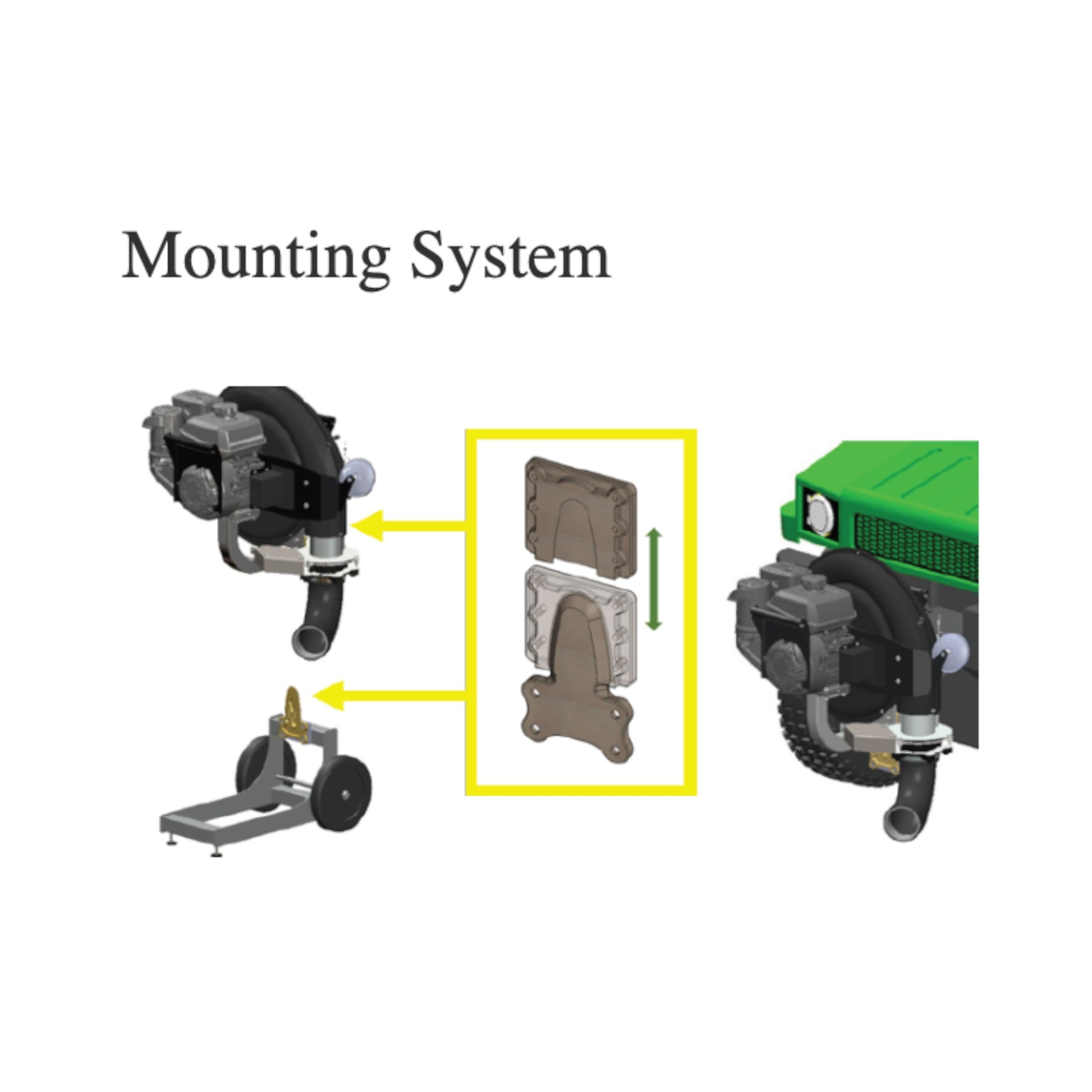 Mounting System